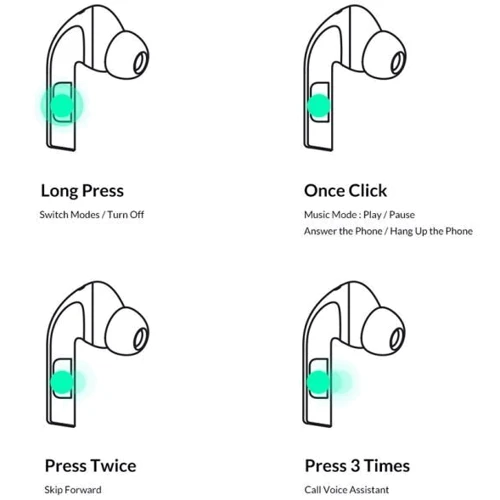 Long Press
Switch Modes / Turn Off

Once Click
Music Mode : Play / Pause
Answer the Phone / Hang Up the Phone

Press Twice
Skip Forward

Press 3 Times
Call Voice Assistant