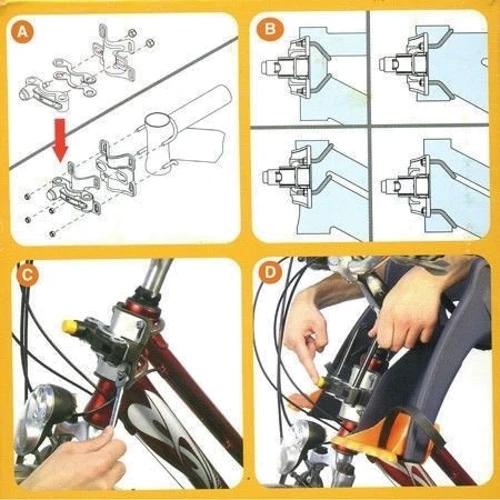 A

B

C

D