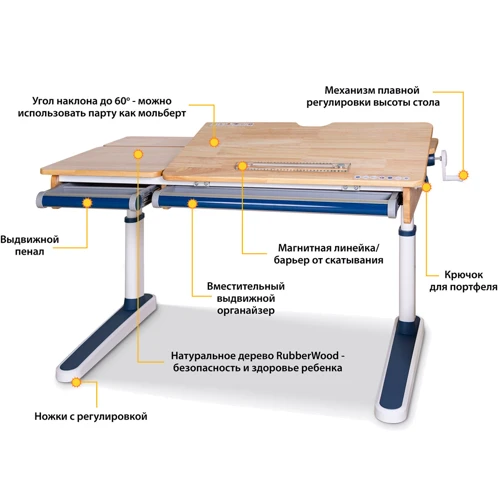 Угол наклона до 60° - можно использовать парту как мольберт

Механизм плавной регулировки высоты стола

Выдвижной пенал

Магнитная линейка/ барьер от скатывания

Крючок для портфеля

Вместительный выдвижной органайзер

Натуральное дерево RubberWood - безопасность и здоровье ребенка

Ножки с регулировкой