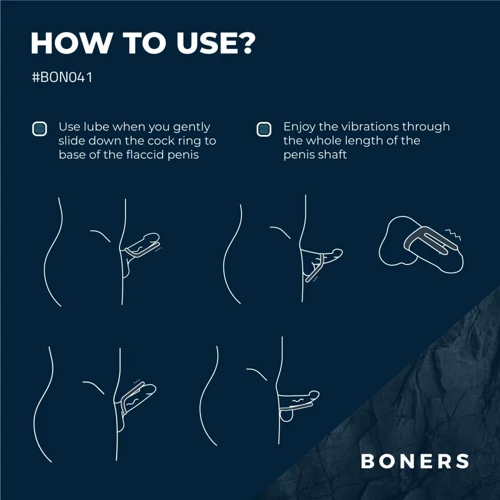 HOW TO USE?

#BON041

Use lube when you gently slide down the cock ring to base of the flaccid penis

Enjoy the vibrations through the whole length of the penis shaft

BONERS