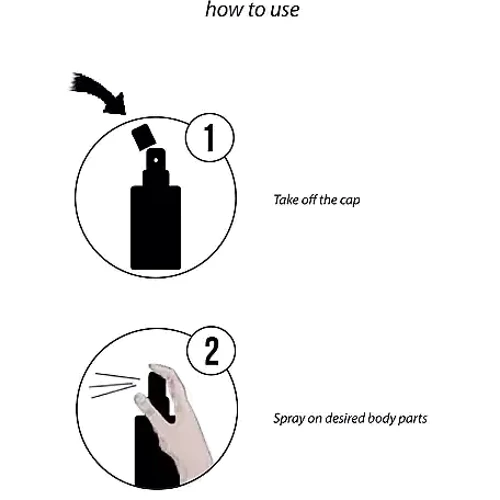 how to use

1

Take off the cap

2

Spray on desired body parts