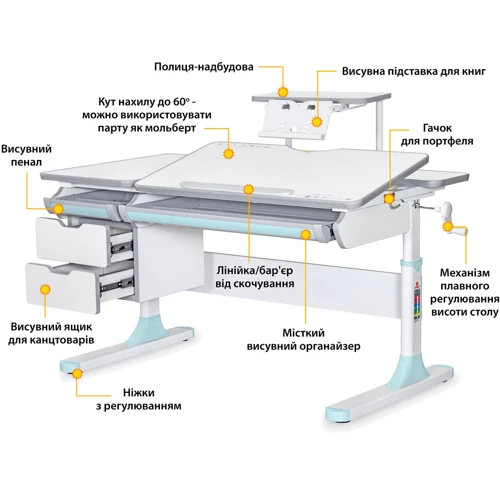 Полиця-надбудова

Висувна підставка для книг

Кут нахилу до 60° - можно використовувати парту як мольберт

Гачок для портфеля

Висувний пенал

Лінійка/бар'єр від скочування

Механізм плавного регулювання висоти столу

Висувний ящик для канцтоварів

Місткий висувний органайзер

Ніжки з регулюванням