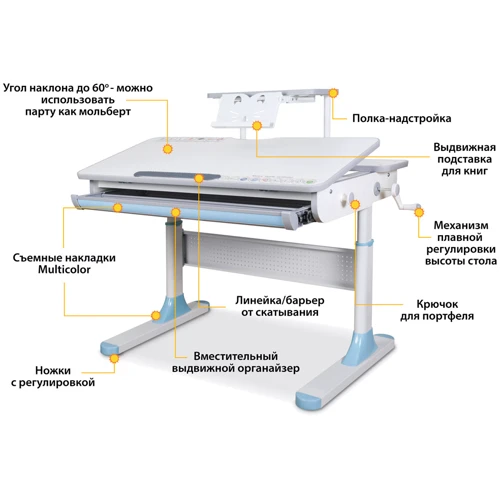 Угол наклона до 60° - можно использовать парту как мольберт

Полка-надстройка

Выдвижная подставка для книг

Механизм плавной регулировки высоты стола

Съемные накладки Multicolor

Линейка/барьер от скатывания

Крючок для портфеля

Вместительный выдвижной органайзер

Ножки с регулировкой