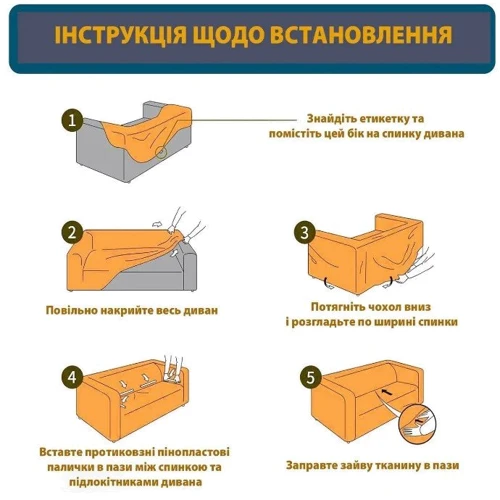 ІНСТРУКЦІЯ ЩОДО ВСТАНОВЛЕННЯ

1

Знайдіть етикетку та помістіть цей бік на спинку дивана

2

Повільно накрийте весь диван

3

Потягніть чохол вниз і розгладьте по ширині спинки

4

Вставте протиковзні пінопластові палички в пази між спинкою та підлокітниками дивана

5

Заправте зайву тканину в пази