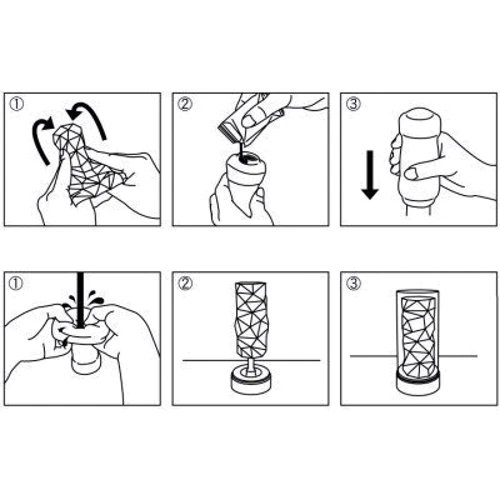 ①
②
③
①
②
③