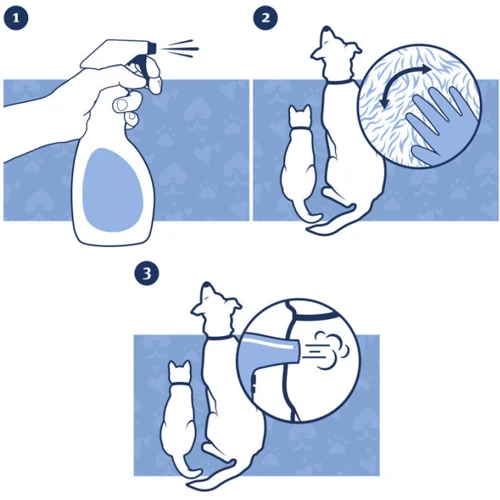 1

2

3