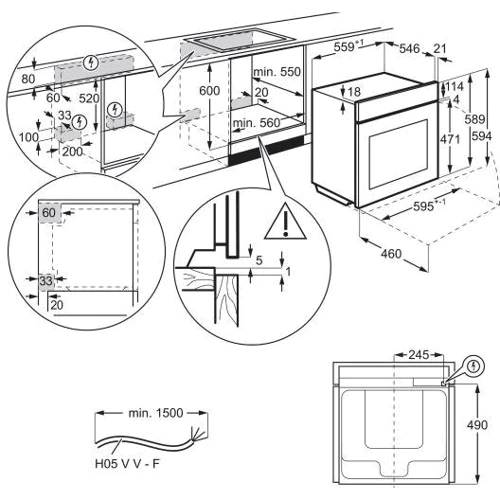 80
60
520
33
100
200
600
min. 550
20
min. 560
$559^{+1}$
546
21
18
114
4
589
594
471
$595^{+-1}$
460
60
33
20
5
1
245
490
min. 1500
H05 V V - F