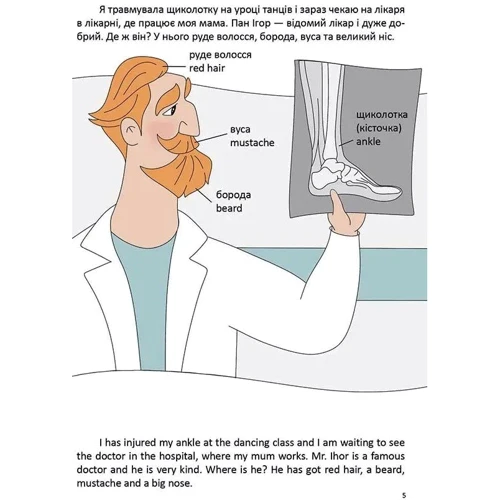 Я травмувала щиколотку на уроці танців і зараз чекаю на лікаря в лікарні, де працює моя мама. Пан Ігор — відомий лікар і дуже добрий. Де ж він? У нього руде волосся, борода, вуса та великий ніс.

руде волосся
red hair

вуса
mustache

борода
beard

щиколотка
(кісточка)
ankle

I has injured my ankle at the dancing class and I am waiting to see the doctor in the hospital, where my mum works. Mr. Ihor is a famous doctor and he is very kind. Where is he? He has got red hair, a beard, mustache and a big nose.

5