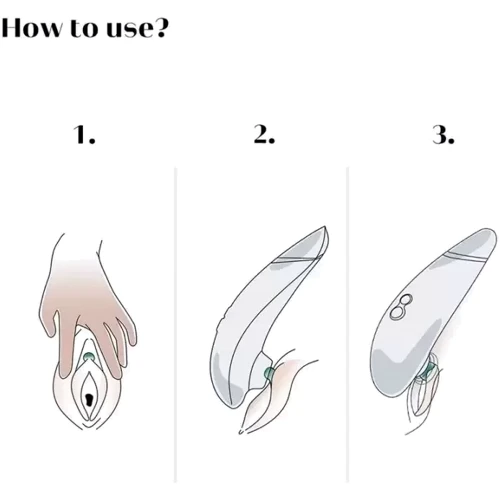 How to use?

1.

2.

3.