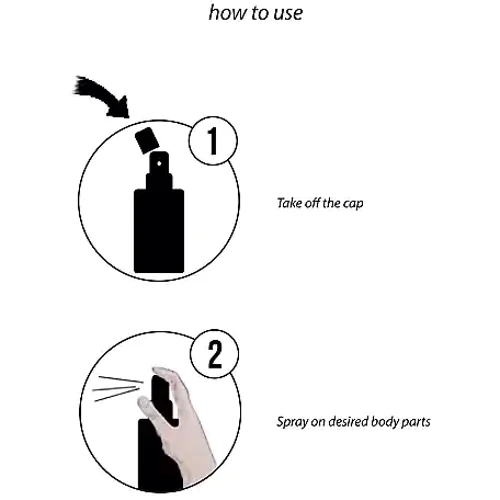 how to use

1

Take off the cap

2

Spray on desired body parts