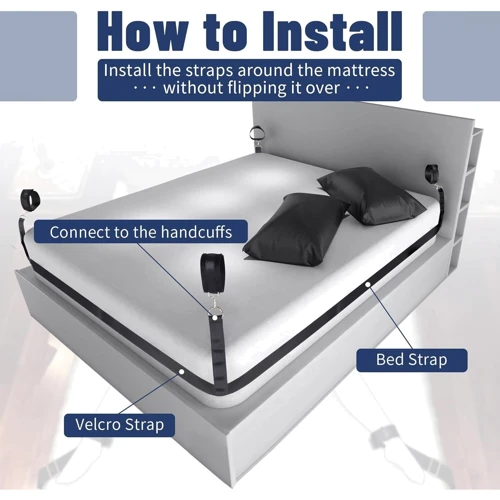 How to Install

Install the straps around the mattress
··· without flipping it over ···

Connect to the handcuffs

Bed Strap

Velcro Strap