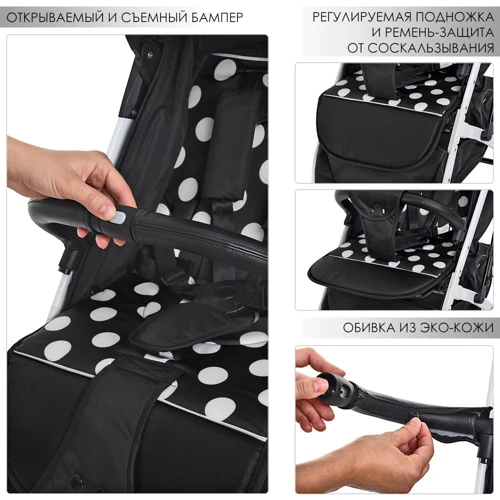 ОТКРЫВАЕМЫЙ И СЪЕМНЫЙ БАМПЕР

РЕГУЛИРУЕМАЯ ПОДНОЖКА И РЕМЕНЬ-ЗАЩИТА ОТ СОСКАЛЬЗЫВАНИЯ

ОБИВКА ИЗ ЭКО-КОЖИ