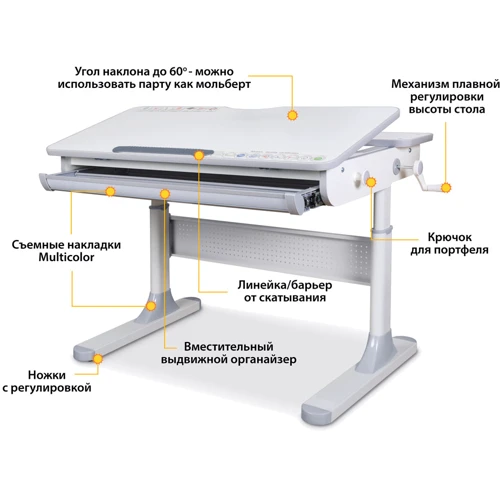 Угол наклона до 60° - можно использовать парту как мольберт

Механизм плавной регулировки высоты стола

Съемные накладки Multicolor

Крючок для портфеля

Линейка/барьер от скатывания

Вместительный выдвижной органайзер

Ножки с регулировкой