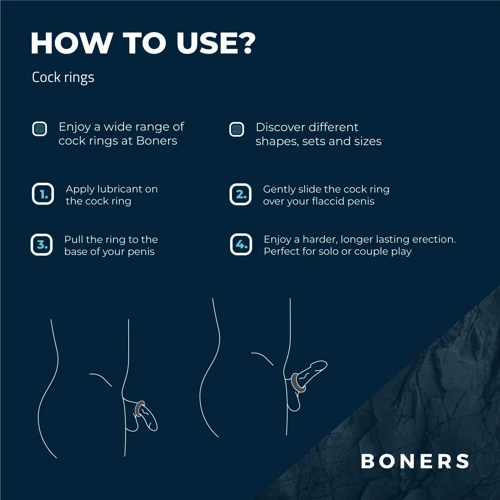 HOW TO USE?

Cock rings

Enjoy a wide range of cock rings at Boners

Discover different shapes, sets and sizes

1. Apply lubricant on the cock ring

2. Gently slide the cock ring over your flaccid penis

3. Pull the ring to the base of your penis

4. Enjoy a harder, longer lasting erection. Perfect for solo or couple play

BONERS