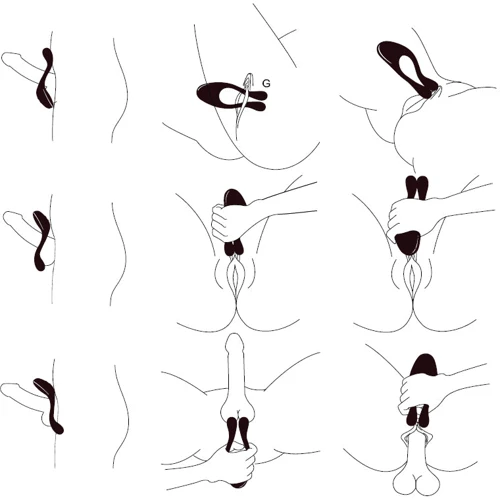 G