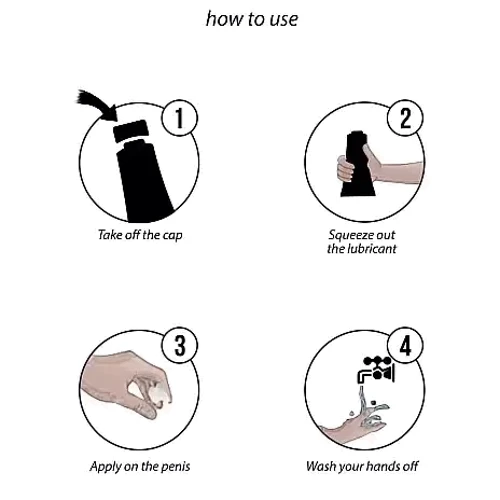 how to use

1

Take off the cap

2

Squeeze out the lubricant

3

Apply on the penis

4

Wash your hands off