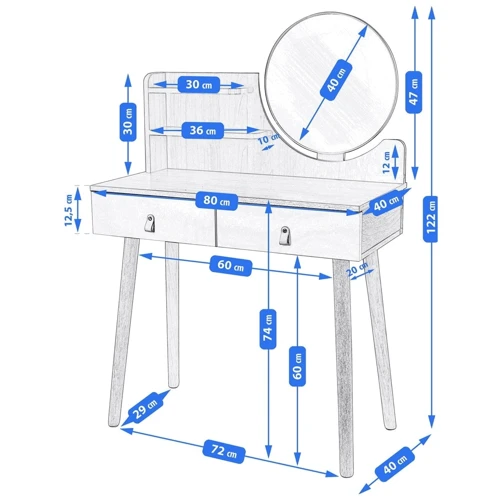 30 cm
30 cm
36 cm
10 cm
40 cm
47 cm
12 cm
12,5 cm
80 cm
40 cm
122 cm
60 cm
20 cm
74 cm
60 cm
29 cm
72 cm
40 cm