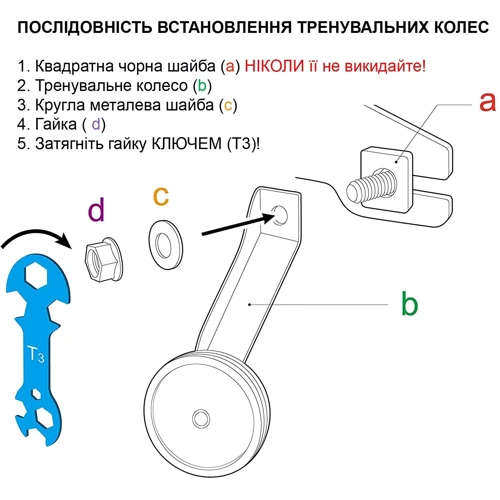 ПОСЛІДОВНІСТЬ ВСТАНОВЛЕННЯ ТРЕНУВАЛЬНИХ КОЛЕС

1. Квадратна чорна шайба (a) НІКОЛИ її не викидайте!
2. Тренувальне колесо (b)
3. Кругла металева шайба (c)
4. Гайка ( d)
5. Затягніть гайку КЛЮЧЕМ (Т3)!

a

d

c

b

T3