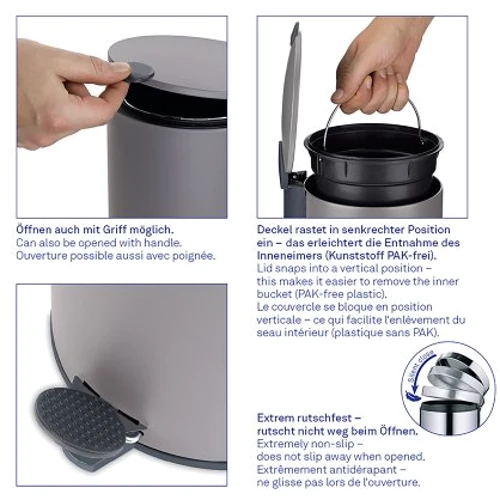 Öffnen auch mit Griff möglich.
Can also be opened with handle.
Ouverture possible aussi avec poignée.

Deckel rastet in senkrechter Position ein – das erleichtert die Entnahme des Inneneimers (Kunststoff PAK-frei).
Lid snaps into a vertical position – this makes it easier to remove the inner bucket (PAK-free plastic).
Le couvercle se bloque en position verticale – ce qui facilite l'enlèvement du seau intérieur (plastique sans PAK).

Silent close

Extrem rutschfest – rutscht nicht weg beim Öffnen.
Extremely non-slip – does not slip away when opened.
Extrêmement antidérapant – ne glisse pas lors de l'ouverture.