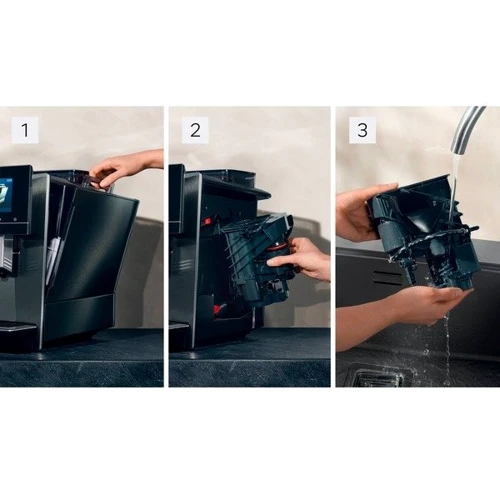 1

2

3