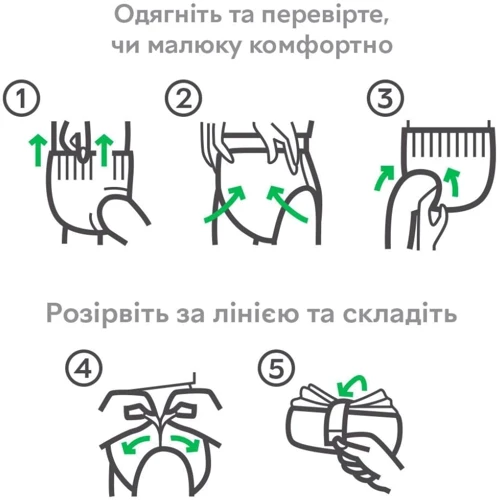 Одягніть та перевірте, чи малюку комфортно

1

2

3

Розірвіть за лінією та складіть

4

5