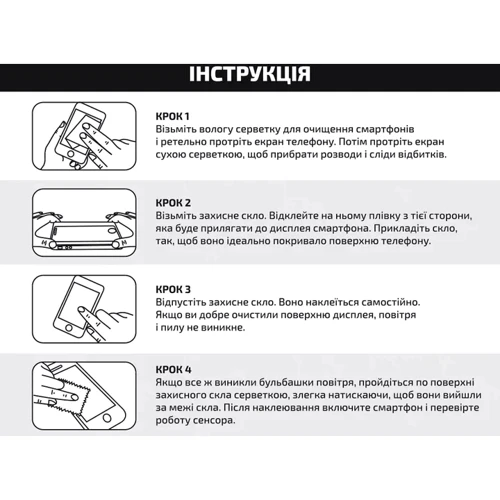 ІНСТРУКЦІЯ

КРОК 1
Візьміть вологу серветку для очищення смартфонів і ретельно протріть екран телефону. Потім протріть екран сухою серветкою, щоб прибрати розводи і сліди відбитків.

КРОК 2
Візьміть захисне скло. Відклейте на ньому плівку з тієї сторони, яка буде прилягати до дисплея смартфона. Прикладіть скло, так, щоб воно ідеально покривало поверхню телефону.

КРОК 3
Відпустіть захисне скло. Воно наклеїться самостійно. Якщо ви добре очистили поверхню дисплея, повітря і пилу не виникне.

КРОК 4
Якщо все ж виникли бульбашки повітря, пройдіться по поверхні захисного скла серветкою, злегка натискаючи, щоб вони вийшли за межі скла. Після наклеювання включите смартфон і перевірте роботу сенсора.