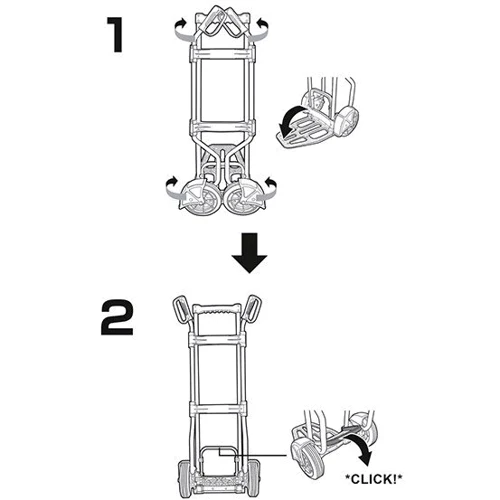 1

2

*CLICK!*