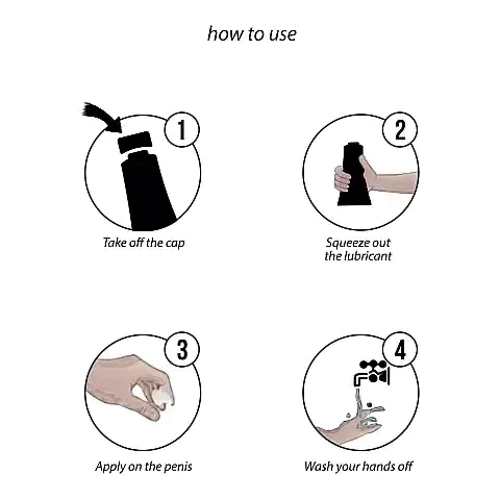 how to use

1

Take off the cap

2

Squeeze out the lubricant

3

Apply on the penis

4

Wash your hands off