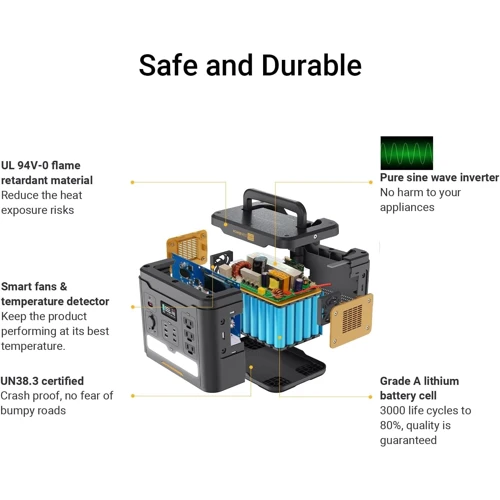 Safe and Durable

UL 94V-0 flame retardant material
Reduce the heat exposure risks

Smart fans & temperature detector
Keep the product performing at its best temperature.

UN38.3 certified
Crash proof, no fear of bumpy roads

Pure sine wave inverter
No harm to your appliances

Grade A lithium battery cell
3000 life cycles to 80%, quality is guaranteed