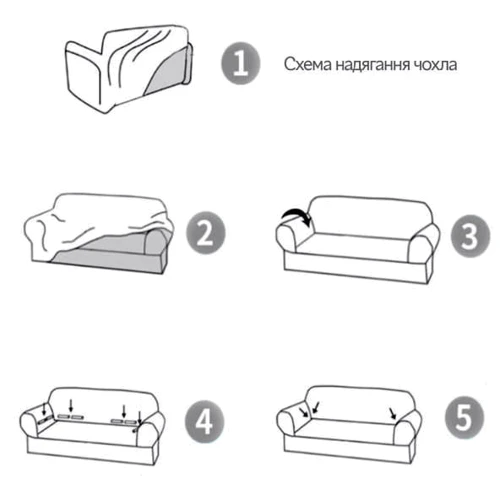 1 Схема надягання чохла

2

3

4

5