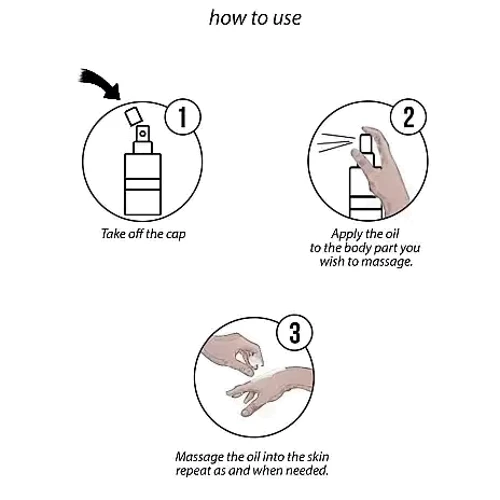 how to use

1

Take off the cap

2

Apply the oil to the body part you wish to massage.

3

Massage the oil into the skin repeat as and when needed.