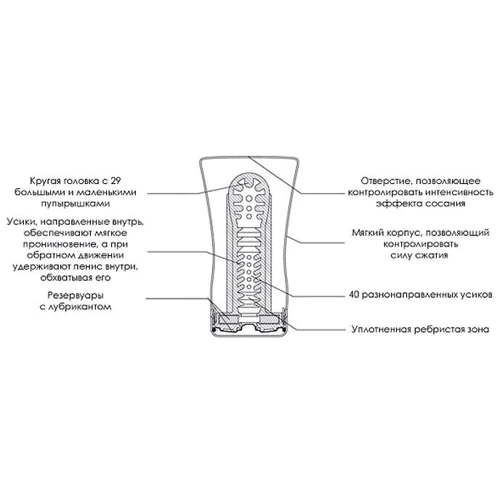 Круглая головка с 29 большими и маленькими пупырышками

Усики, направленные внутрь, обеспечивают мягкое проникновение, а при обратном движении удерживают пенис внутри, обхватывая его

Резервуары с лубрикантом

Отверстие, позволяющее контролировать интенсивность эффекта сосания

Мягкий корпус, позволяющий контролировать силу сжатия

40 разнонаправленных усиков

Уплотненная ребристая зона