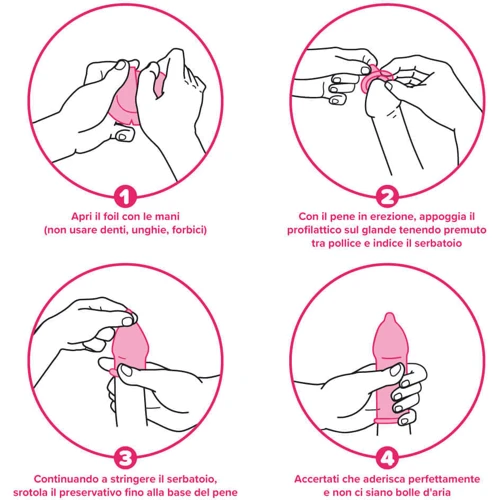 1
Apri il foil con le mani (non usare denti, unghie, forbici)

2
Con il pene in erezione, appoggia il profilattico sul glande tenendo premuto tra pollice e indice il serbatoio

3
Continuando a stringere il serbatoio, srotola il preservativo fino alla base del pene

4
Accertati che aderisca perfettamente e non ci siano bolle d'aria