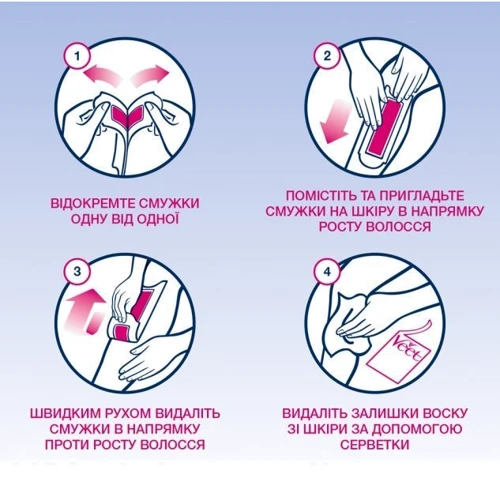 1

ВІДОКРЕМТЕ СМУЖКИ ОДНУ ВІД ОДНОЇ

2

ПОМІСТІТЬ ТА ПРИГЛАДЬТЕ СМУЖКИ НА ШКІРУ В НАПРЯМКУ РОСТУ ВОЛОССЯ

3

ШВИДКИМ РУХОМ ВИДАЛІТЬ СМУЖКИ В НАПРЯМКУ ПРОТИ РОСТУ ВОЛОССЯ

4

Veet

ВИДАЛІТЬ ЗАЛИШКИ ВОСКУ ЗІ ШКІРИ ЗА ДОПОМОГОЮ СЕРВЕТКИ