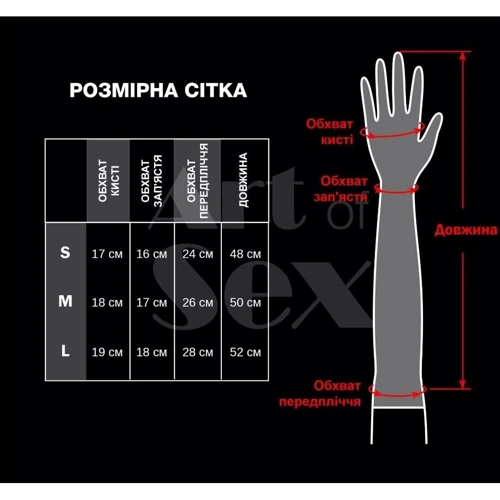 РОЗМІРНА СІТКА

|  | ОБХВАТ КИСТІ | ОБХВАТ ЗАП'ЯСТЯ | ОБХВАТ ПЕРЕДПЛІЧЧЯ | ДОВЖИНА |
|---|---|---|---|---|
| S | 17 см | 16 см | 24 см | 48 см |
| M | 18 см | 17 см | 26 см | 50 см |
| L | 19 см | 18 см | 28 см | 52 см |

Art of Sex

Обхват кисті

Обхват зап'ястя

Довжина

Обхват передпліччя