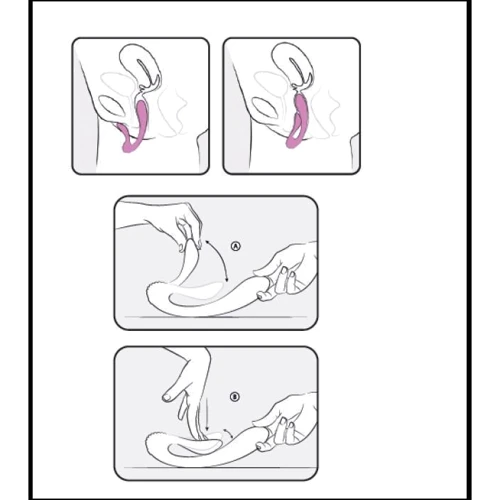 A

B