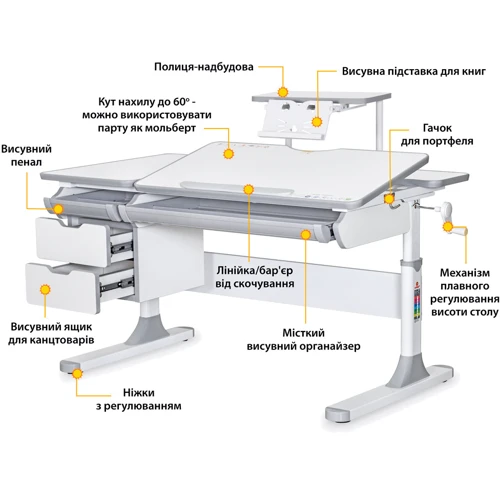 Полиця-надбудова

Висувна підставка для книг

Кут нахилу до 60° - можно використовувати парту як мольберт

Гачок для портфеля

Висувний пенал

Лінійка/бар'єр від скочування

Механізм плавного регулювання висоти столу

Висувний ящик для канцтоварів

Місткий висувний органайзер

Ніжки з регулюванням