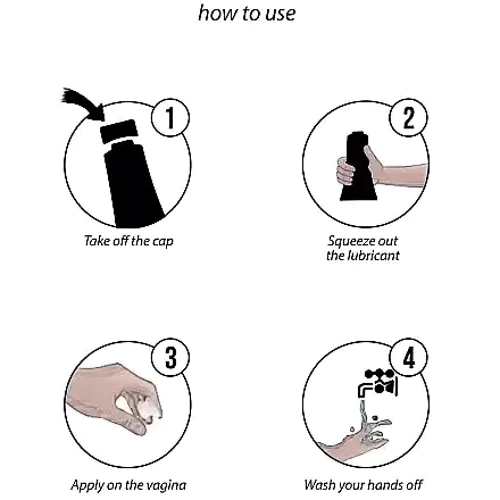 how to use

1

Take off the cap

2

Squeeze out the lubricant

3

Apply on the vagina

4

Wash your hands off