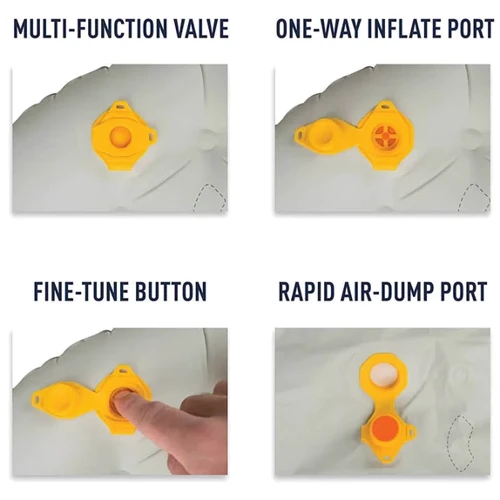 MULTI-FUNCTION VALVE

ONE-WAY INFLATE PORT

FINE-TUNE BUTTON

RAPID AIR-DUMP PORT