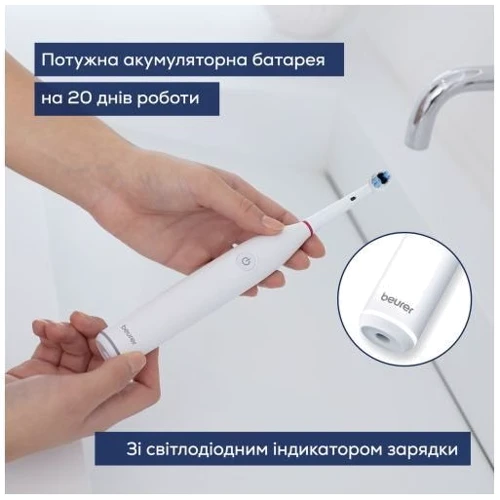 Потужна акумуляторна батарея на 20 днів роботи

beurer

beurer

Зі світлодіодним індикатором зарядки