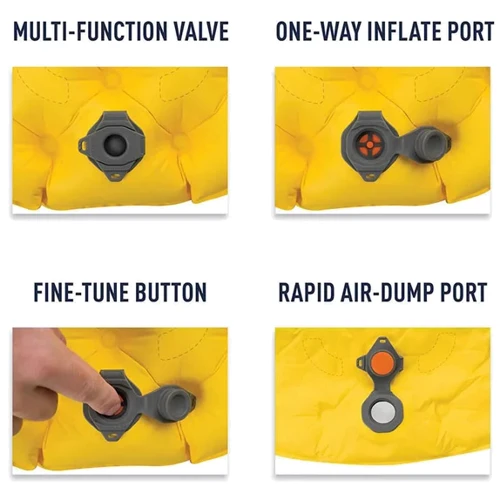 MULTI-FUNCTION VALVE

ONE-WAY INFLATE PORT

FINE-TUNE BUTTON

RAPID AIR-DUMP PORT