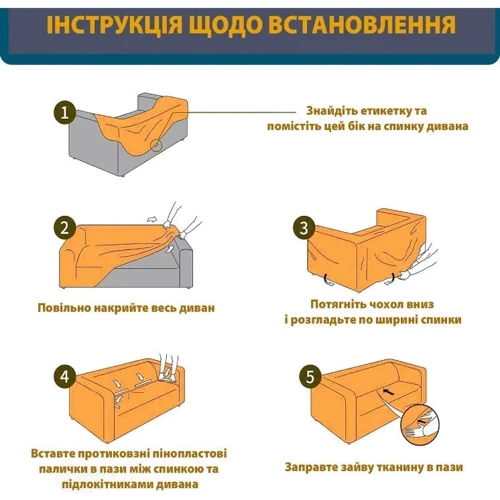 ІНСТРУКЦІЯ ЩОДО ВСТАНОВЛЕННЯ

1

Знайдіть етикетку та помістіть цей бік на спинку дивана

2

Повільно накрийте весь диван

3

Потягніть чохол вниз і розгладьте по ширині спинки

4

Вставте протиковзні пінопластові палички в пази між спинкою та підлокітниками дивана

5

Заправте зайву тканину в пази