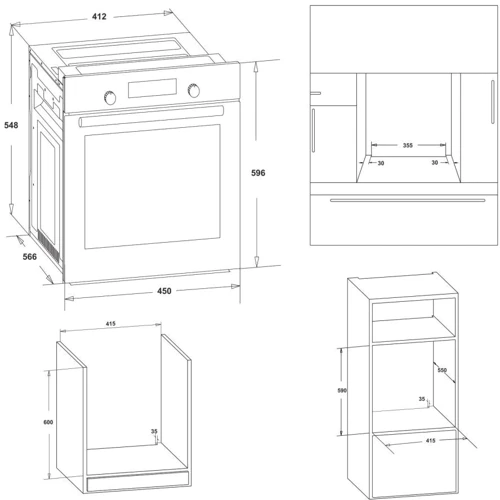 412
548
596
566
450
355
30
30
415
600
35
590
550
35
415