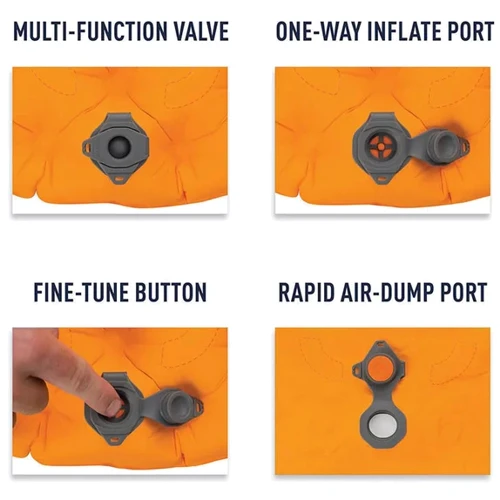 MULTI-FUNCTION VALVE

ONE-WAY INFLATE PORT

FINE-TUNE BUTTON

RAPID AIR-DUMP PORT