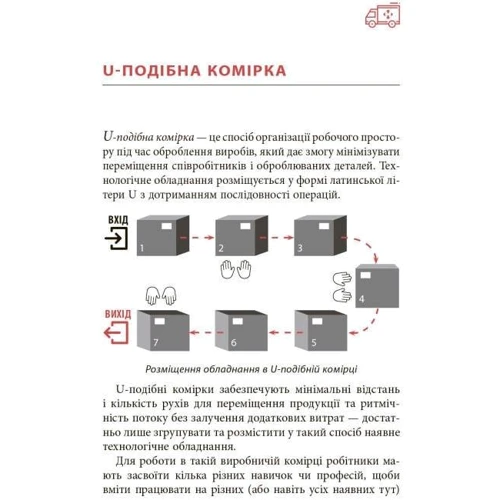 U-ПОДІБНА КОМІРКА

U-подібна комірка — це спосіб організації робочого простору під час оброблення виробів, який дає змогу мінімізувати переміщення співробітників і оброблюваних деталей. Технологічне обладнання розміщується у формі латинської літери U з дотриманням послідовності операцій.

ВХІД

1

2

3

4

5

6

7

ВИХІД

Розміщення обладнання в U-подібній комірці

U-подібні комірки забезпечують мінімальні відстань і кількість рухів для переміщення продукції та ритмічність потоку без залучення додаткових витрат — достатньо лише згрупувати та розмістити у такий спосіб наявне технологічне обладнання.

Для роботи в такій виробничій комірці робітники мають засвоїти кілька різних навичок чи професій, щоби вміти працювати на різних (або навіть усіх наявних тут)