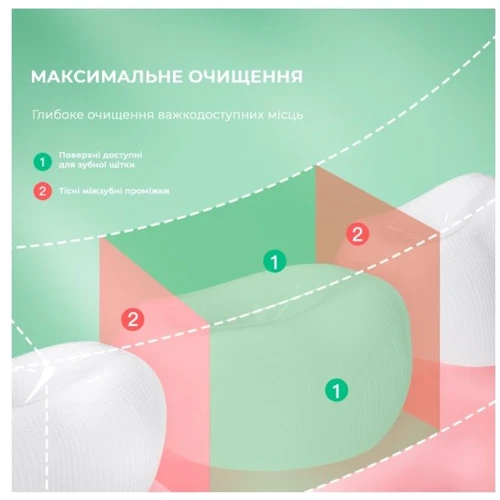 МАКСИМАЛЬНЕ ОЧИЩЕННЯ

Глибоке очищення важкодоступних місць

1 Поверхні доступні для зубної щітки

2 Тісні міжзубні проміжки

2

1

2

1