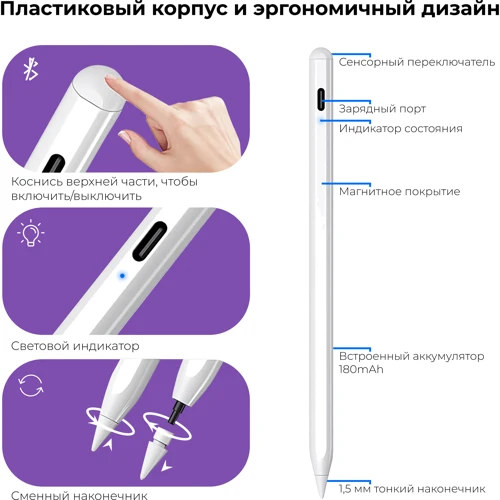 Пластиковый корпус и эргономичный дизайн

Коснись верхней части, чтобы включить/выключить

Световой индикатор

Сменный наконечник

Сенсорный переключатель

Зарядный порт

Индикатор состояния

Магнитное покрытие

Встроенный аккумулятор 180mAh

1,5 мм тонкий наконечник