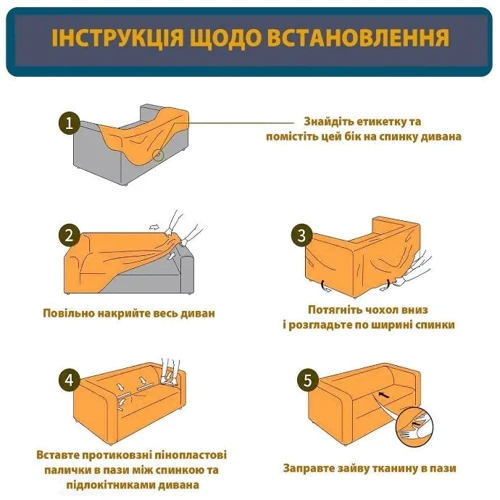 ІНСТРУКЦІЯ ЩОДО ВСТАНОВЛЕННЯ

1

Знайдіть етикетку та помістіть цей бік на спинку дивана

2

Повільно накрийте весь диван

3

Потягніть чохол вниз і розгладьте по ширині спинки

4

Вставте протиковзні пінопластові палички в пази між спинкою та підлокітниками дивана

5

Заправте зайву тканину в пази