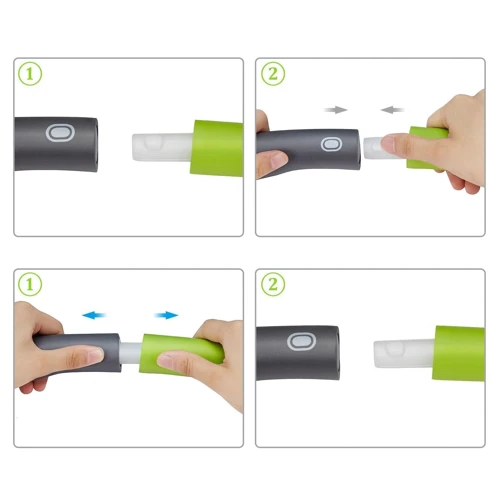 1

2

1

2