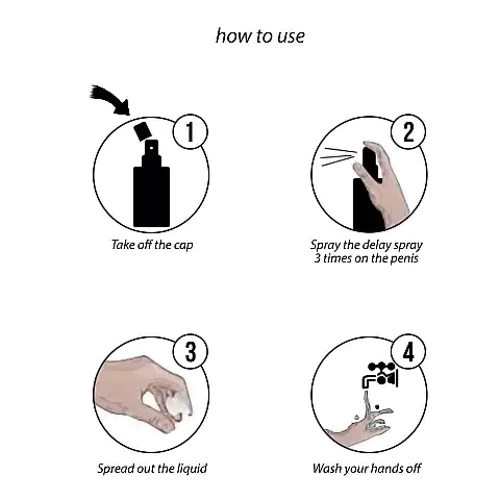 how to use

1
Take off the cap

2
Spray the delay spray 3 times on the penis

3
Spread out the liquid

4
Wash your hands off